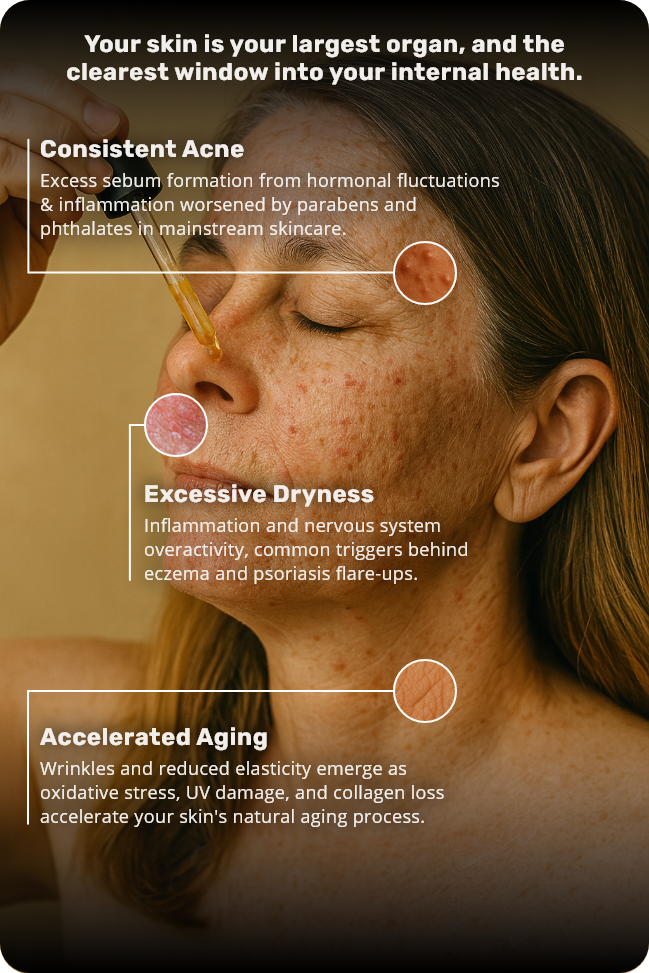 Your skin is your largest organ, and the clearest window into your internal health.

Consistent Acne

Excess sebum formation from hormonal fluctuations & inflammation worsened by parabens and phthalates in mainstream skincare.

Excessive Dryness

Inflammation and nervous system overactivity, common triggers behind eczema and psoriasis flare-ups.

Accelerated Aging

Wrinkles and reduced elasticity emerge as oxidative stress, UV damage, and collagen loss accelerate your skin's natural aging process.